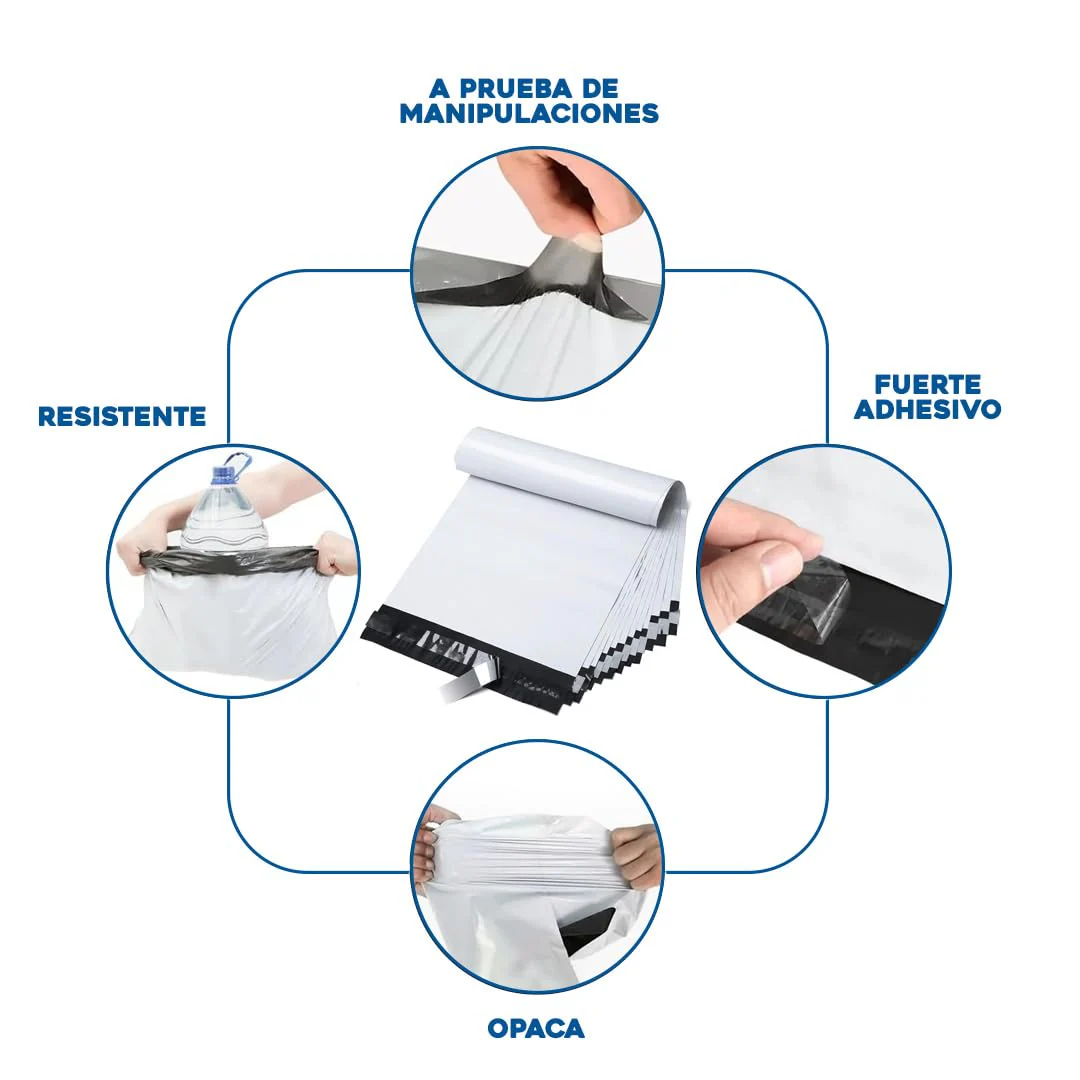 A PRUEBA DE MANIPULACIONES

RESISTENTE

FUERTE ADHESIVO

OPACA